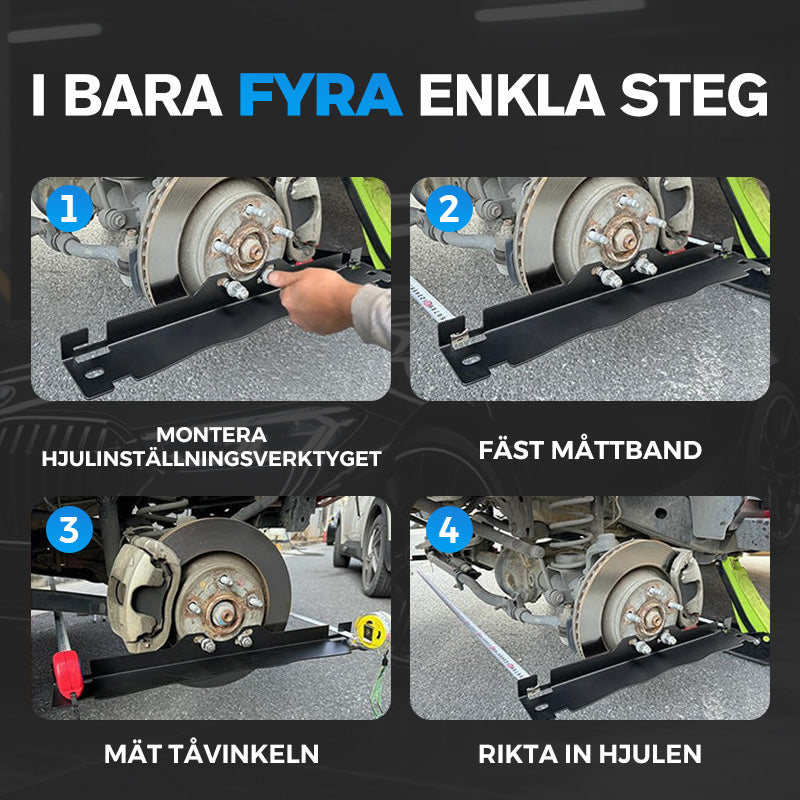 I BARA FYRA ENKLA STEG

1

MONTERA HJULINSTÄLLNINGSVERKTYGET

2

FÄST MÅTTBAND

3

MÄT TÅVINKELN

4

RIKTA IN HJULEN